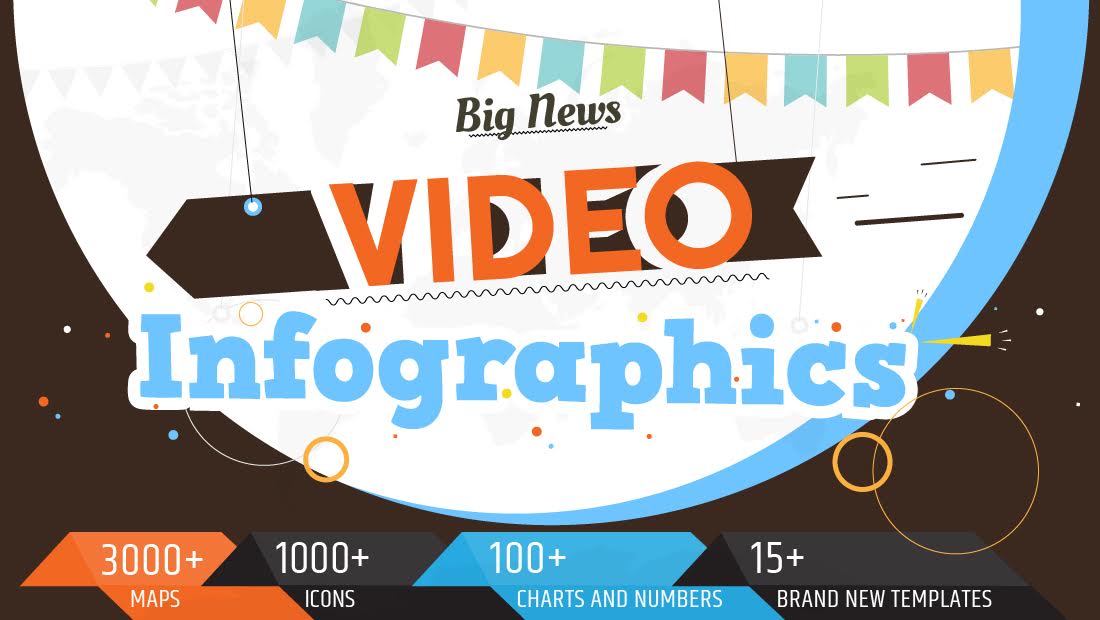 Big News

VIDEO

Infographics

3000+
MAPS

1000+
ICONS

100+
CHARTS AND NUMBERS

15+
BRAND NEW TEMPLATES